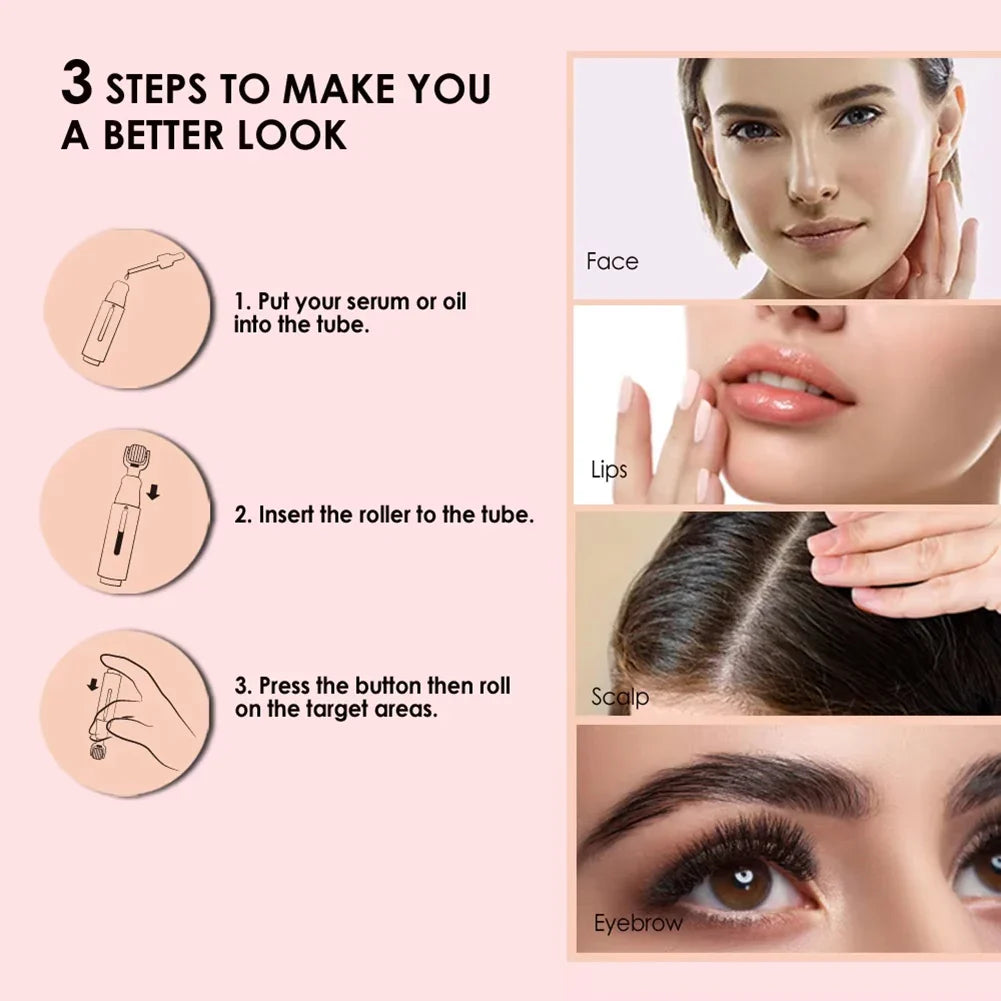 3 STEPS TO MAKE YOU A BETTER LOOK

1. Put your serum or oil into the tube.

2. Insert the roller to the tube.

3. Press the button then roll on the target areas.

Face

Lips

Scalp

Eyebrow