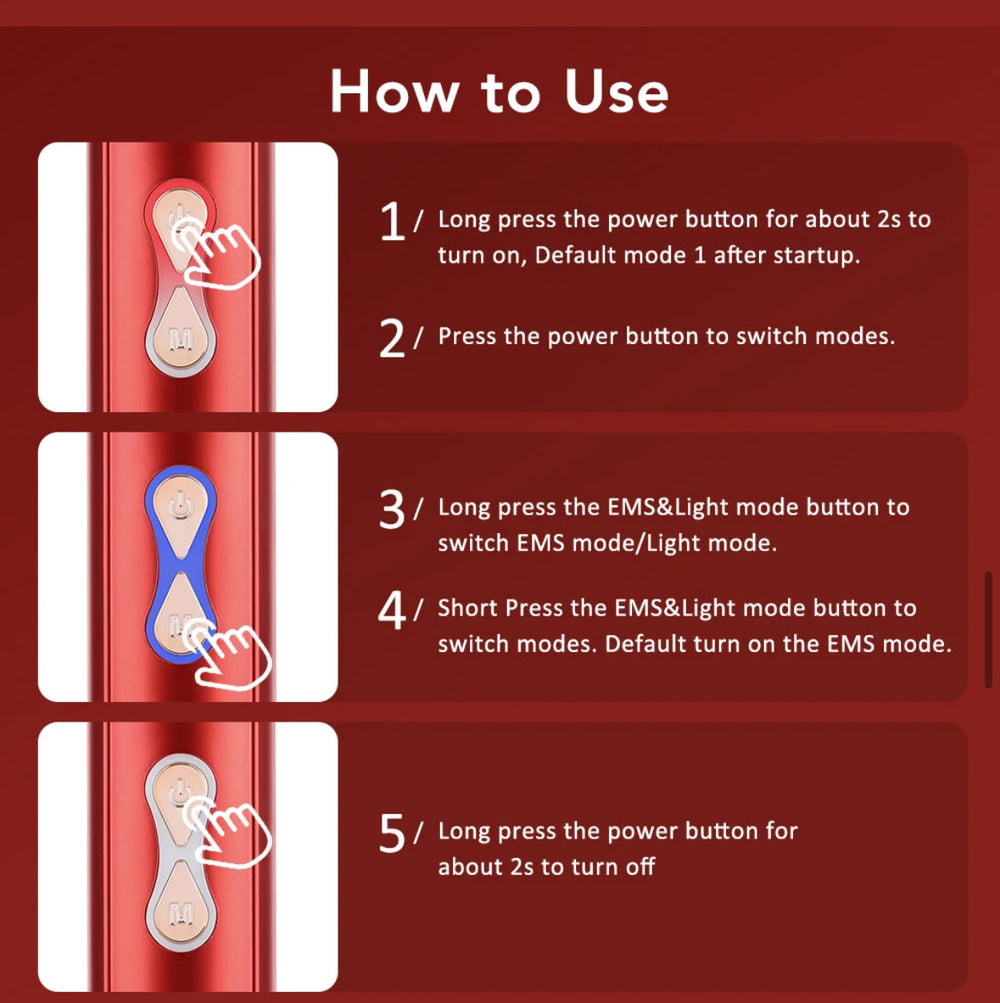 How to Use

M

1/ Long press the power button for about 2s to turn on, Default mode 1 after startup.

2/ Press the power button to switch modes.

M

3/ Long press the EMS&Light mode button to switch EMS mode/Light mode.

4/ Short Press the EMS&Light mode button to switch modes. Default turn on the EMS mode.

M

5/ Long press the power button for about 2s to turn off